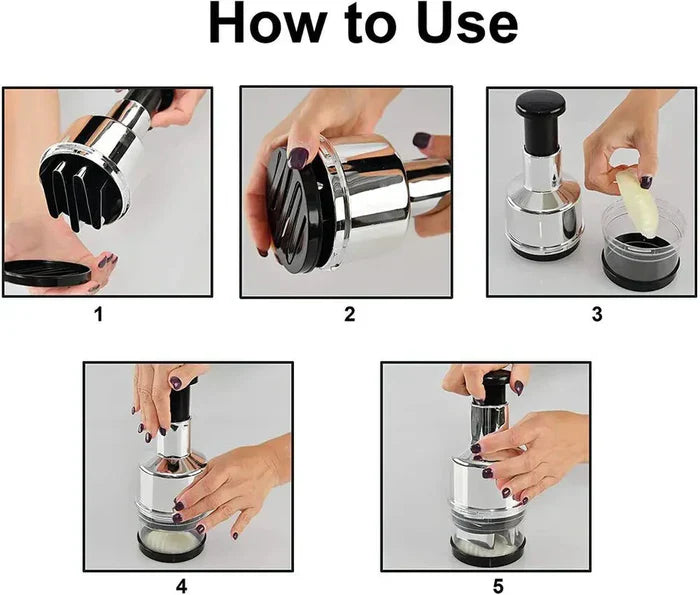 How to Use

1

2

3

4

5